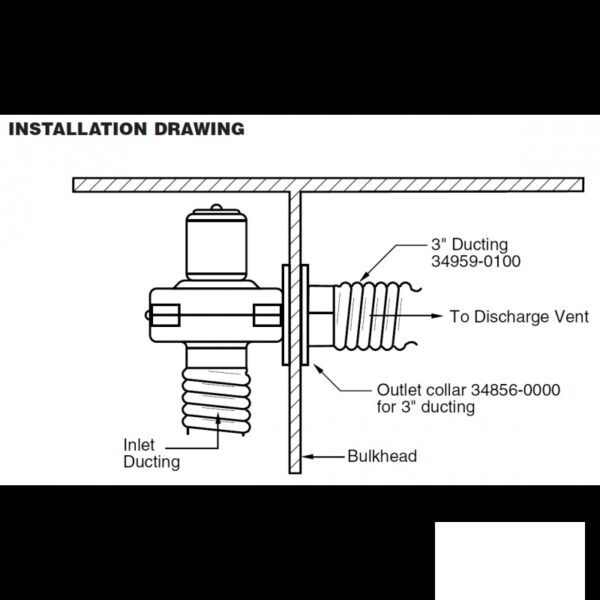 INSTALLATION DRAWING

3" Ducting
34959-0100

To Discharge Vent

Outlet collar 34856-0000
for 3" ducting

Inlet
Ducting

Bulkhead