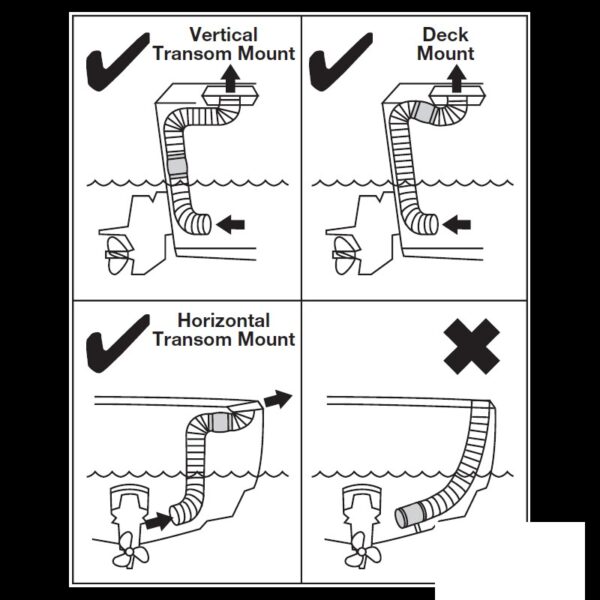 Vertical Transom Mount

Deck Mount

Horizontal Transom Mount